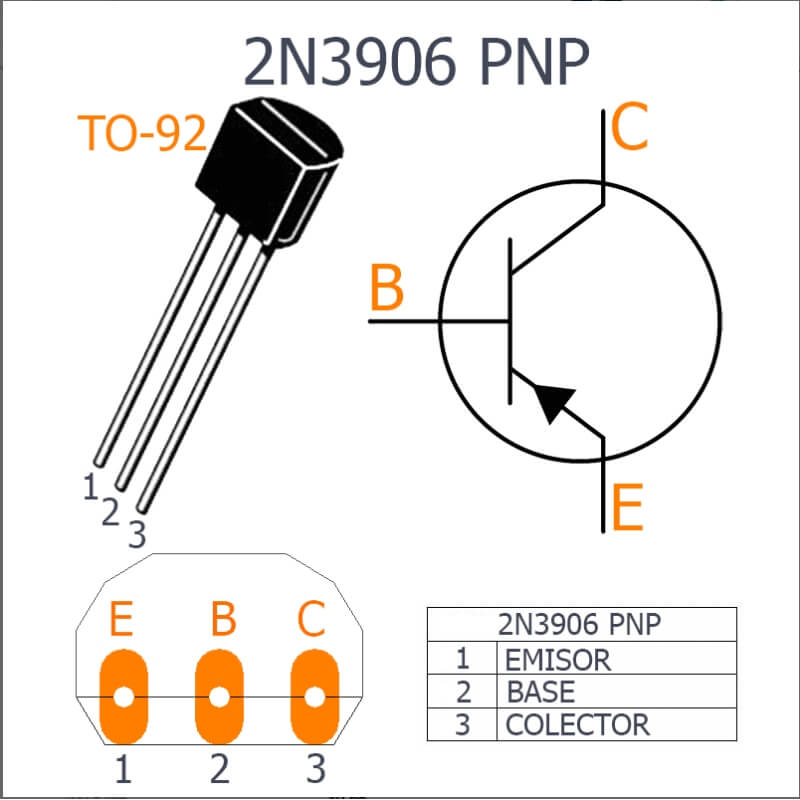 2N3906 PNP

TO-92

1
2
3

C
B
E

E B C

1 2 3

| 2N3906 PNP | |
|---|---|
| 1 | EMISOR |
| 2 | BASE |
| 3 | COLECTOR |